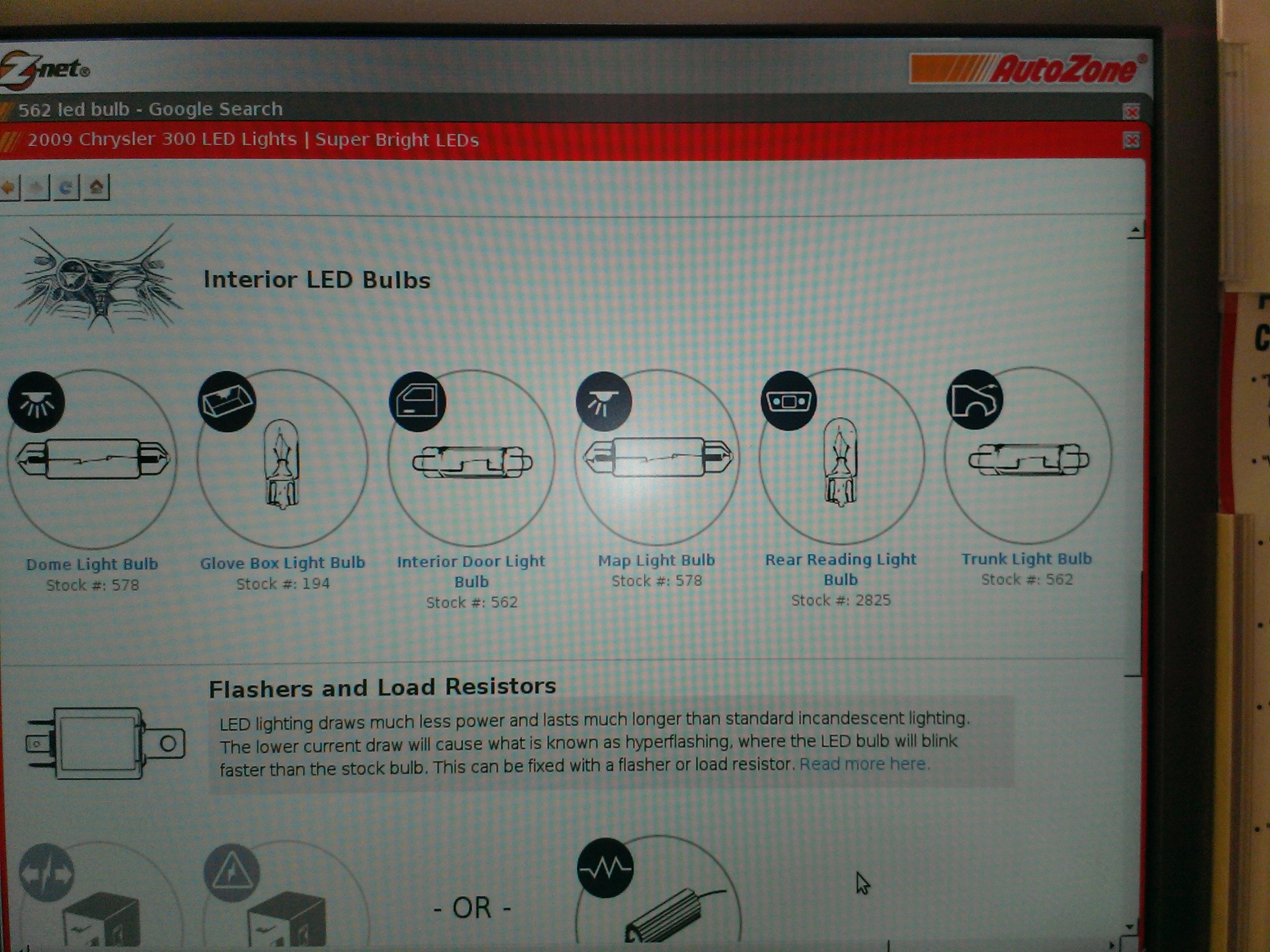 Z-net®

AutoZone®

562 led bulb - Google Search

2009 Chrysler 300 LED Lights | Super Bright LEDs

Interior LED Bulbs

Dome Light Bulb
Stock #: 578

Glove Box Light Bulb
Stock #: 194

Interior Door Light Bulb
Stock #: 562

Map Light Bulb
Stock #: 578

Rear Reading Light Bulb
Stock #: 2825

Trunk Light Bulb
Stock #: 562

Flashers and Load Resistors

LED lighting draws much less power and lasts much longer than standard incandescent lighting. The lower current draw will cause what is known as hyperflashing, where the LED bulb will blink faster than the stock bulb. This can be fixed with a flasher or load resistor. Read more here.

- OR -