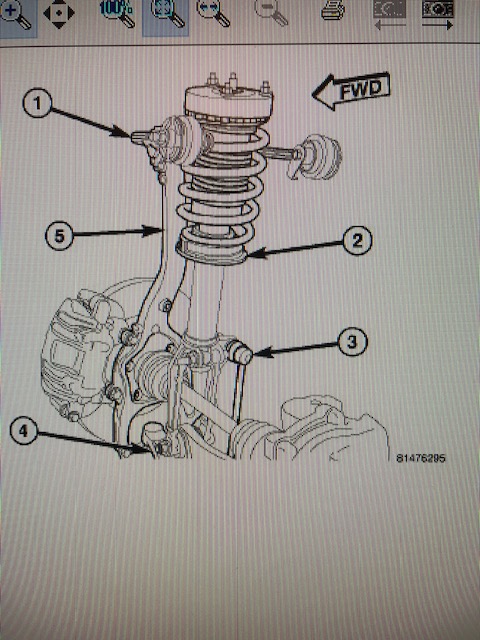 100%

FWD

1

5

2

3

4

81476295